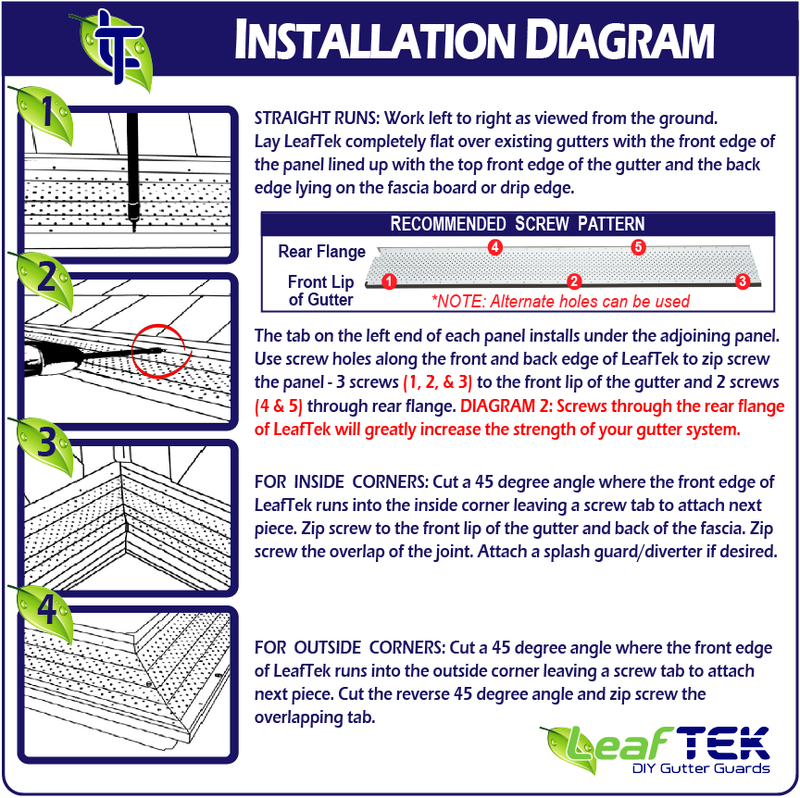 INSTALLATION DIAGRAM

1

2

3

4

STRAIGHT RUNS: Work left to right as viewed from the ground. Lay LeafTek completely flat over existing gutters with the front edge of the panel lined up with the top front edge of the gutter and the back edge lying on the fascia board or drip edge.

RECOMMENDED SCREW PATTERN

Rear Flange

Front Lip of Gutter

4 5

1 2 3

*NOTE: Alternate holes can be used

The tab on the left end of each panel installs under the adjoining panel. Use screw holes along the front and back edge of LeafTek to zip screw the panel - 3 screws (1, 2, & 3) to the front lip of the gutter and 2 screws (4 & 5) through rear flange. DIAGRAM 2: Screws through the rear flange of LeafTek will greatly increase the strength of your gutter system.

FOR INSIDE CORNERS: Cut a 45 degree angle where the front edge of LeafTek runs into the inside corner leaving a screw tab to attach next piece. Zip screw to the front lip of the gutter and back of the fascia. Zip screw the overlap of the joint. Attach a splash guard/diverter if desired.

FOR OUTSIDE CORNERS: Cut a 45 degree angle where the front edge of LeafTek runs into the outside corner leaving a screw tab to attach next piece. Cut the reverse 45 degree angle and zip screw the overlapping tab.

LeafTEK
DIY Gutter Guards